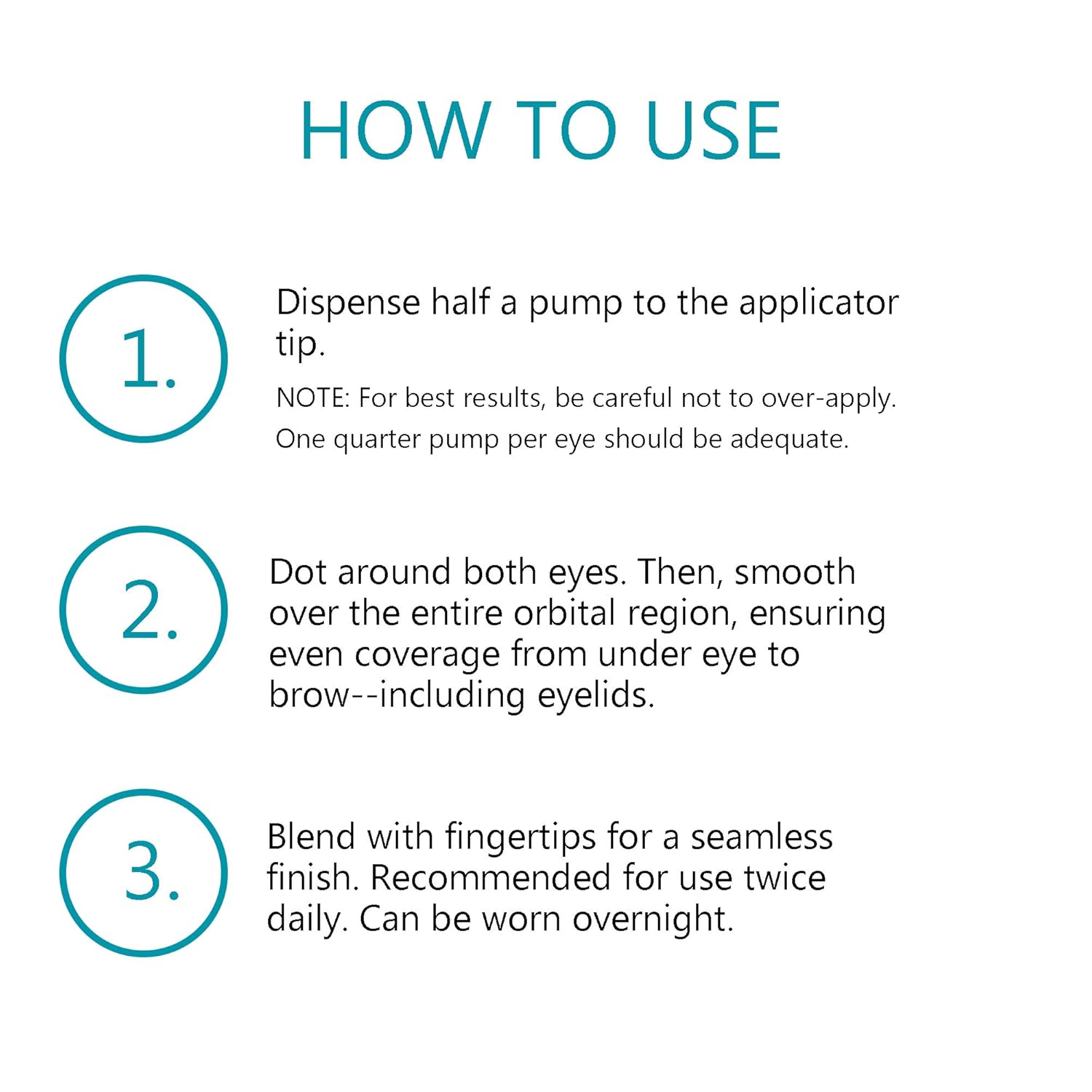 HOW TO USE

1.

Dispense half a pump to the applicator tip.

NOTE: For best results, be careful not to over-apply. One quarter pump per eye should be adequate.

2.

Dot around both eyes. Then, smooth over the entire orbital region, ensuring even coverage from under eye to brow--including eyelids.

3.

Blend with fingertips for a seamless finish. Recommended for use twice daily. Can be worn overnight.